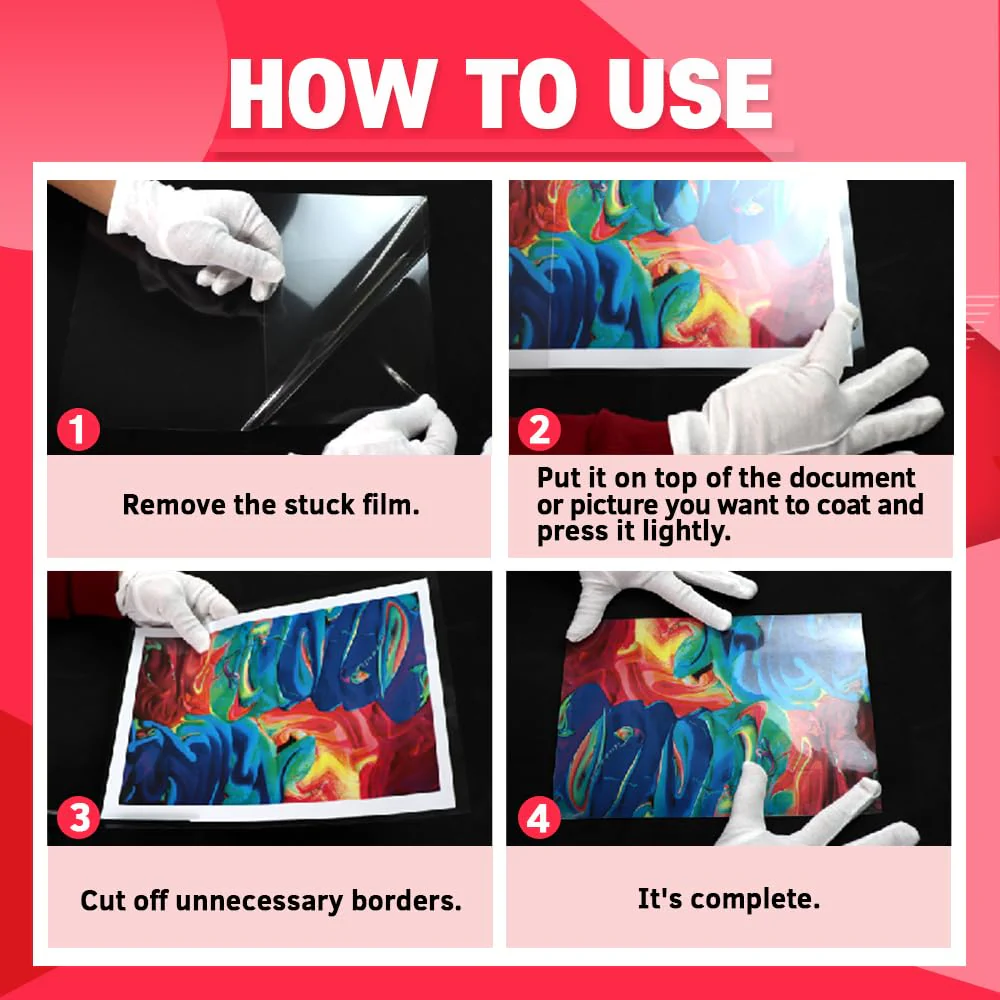 HOW TO USE

1

Remove the stuck film.

2

Put it on top of the document or picture you want to coat and press it lightly.

3

Cut off unnecessary borders.

4

It's complete.