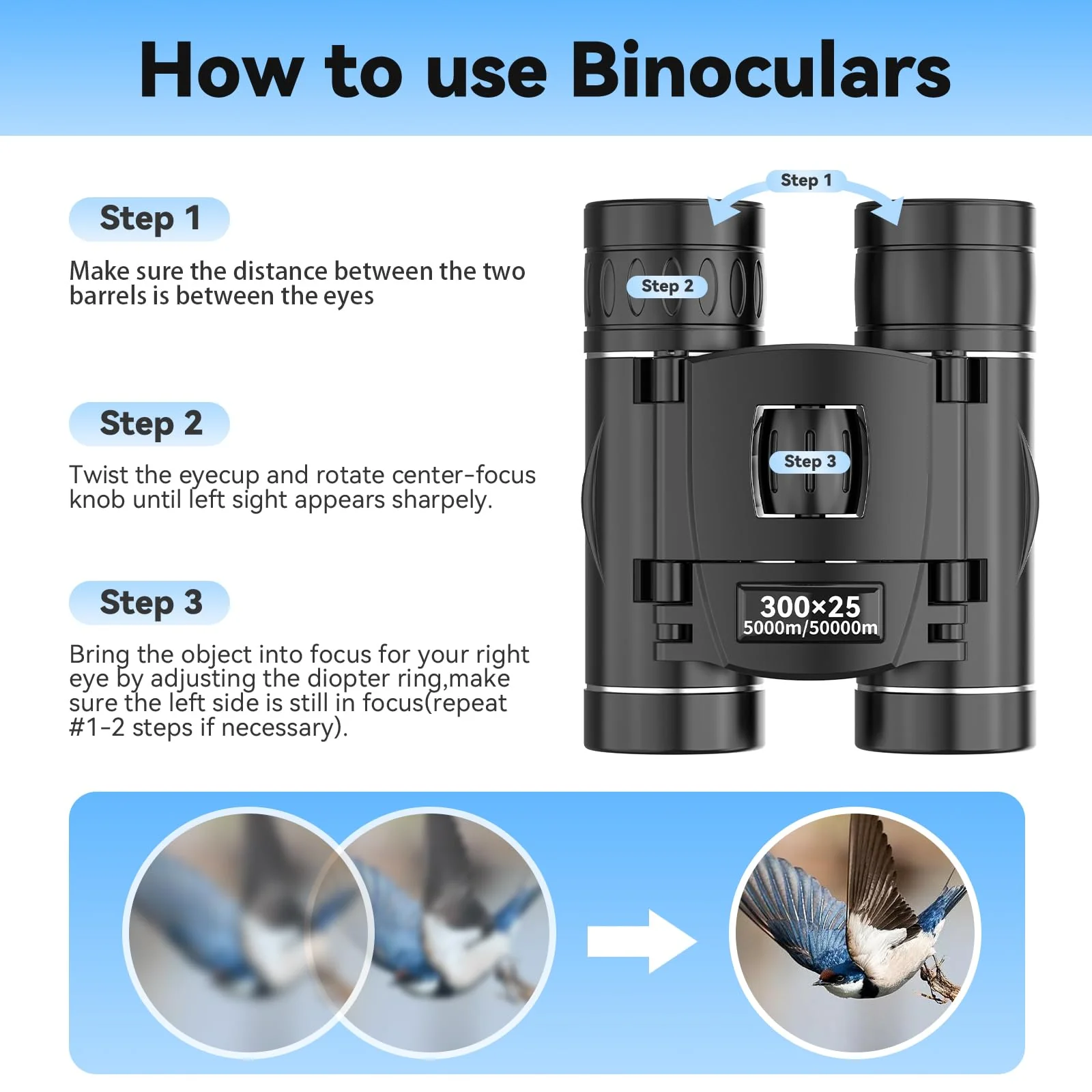 How to use Binoculars

Step 1

Make sure the distance between the two barrels is between the eyes

Step 2

Twist the eyecup and rotate center-focus knob until left sight appears sharpely.

Step 3

Bring the object into focus for your right eye by adjusting the diopter ring,make sure the left side is still in focus(repeat #1-2 steps if necessary).

Step 1

Step 2

Step 3

300×25
5000m/50000m